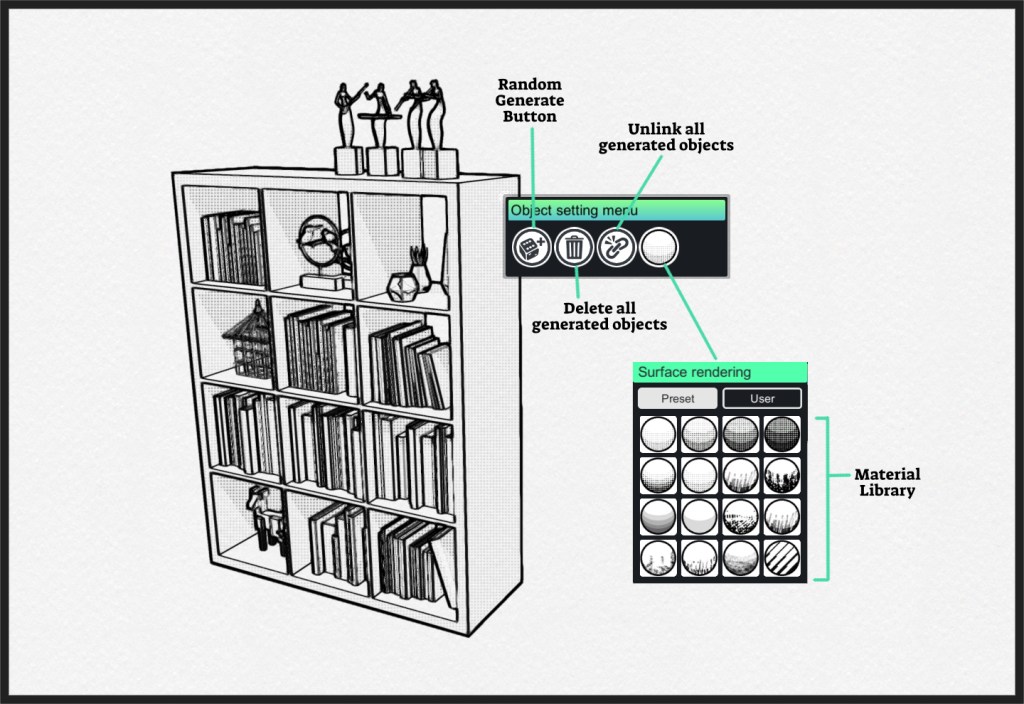 Random Generate Button

Unlink all generated objects

Object setting menu

Delete all generated objects

Surface rendering

Preset

User

Material Library